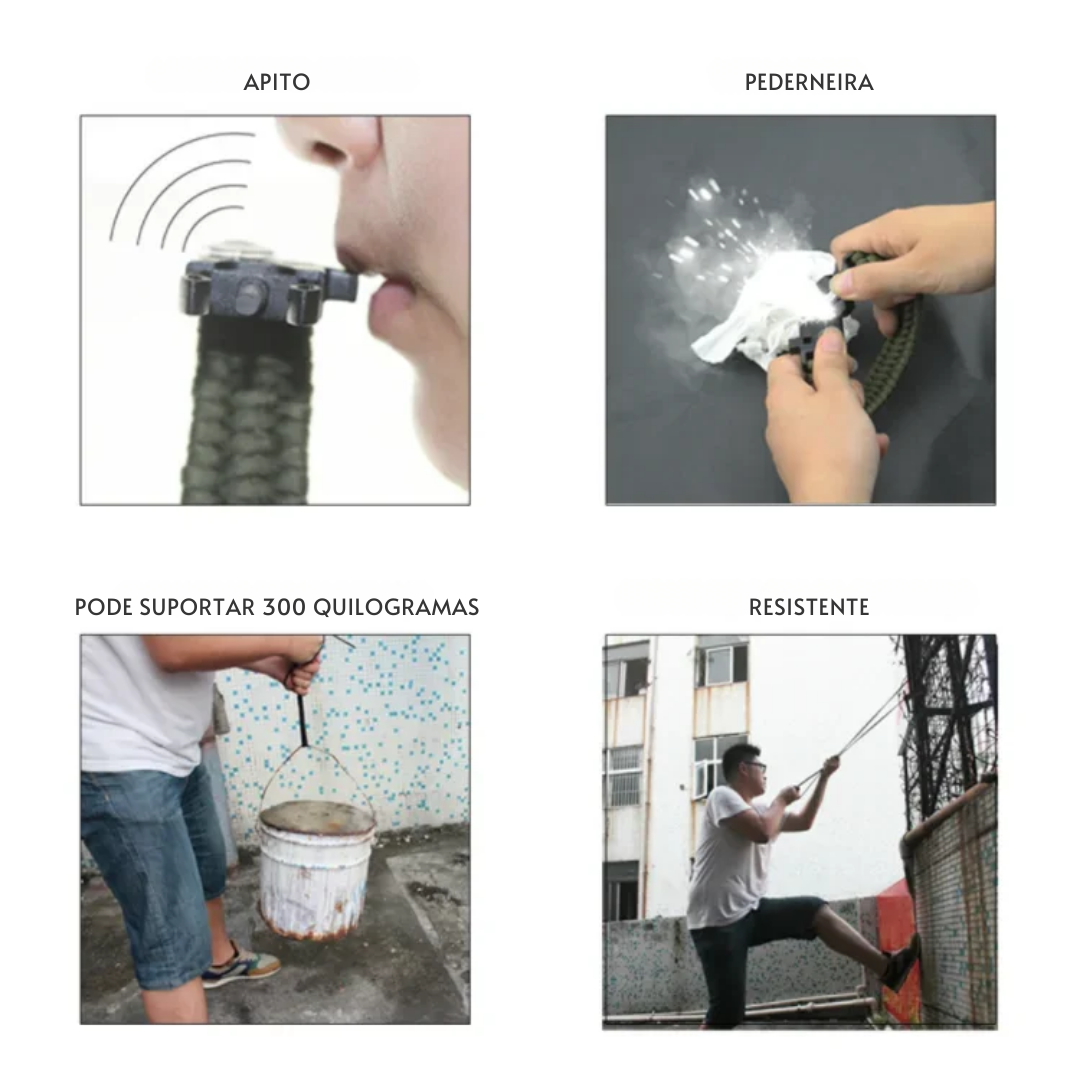 APITO

PEDERNEIRA

PODE SUPORTAR 300 QUILOGRAMAS

RESISTENTE